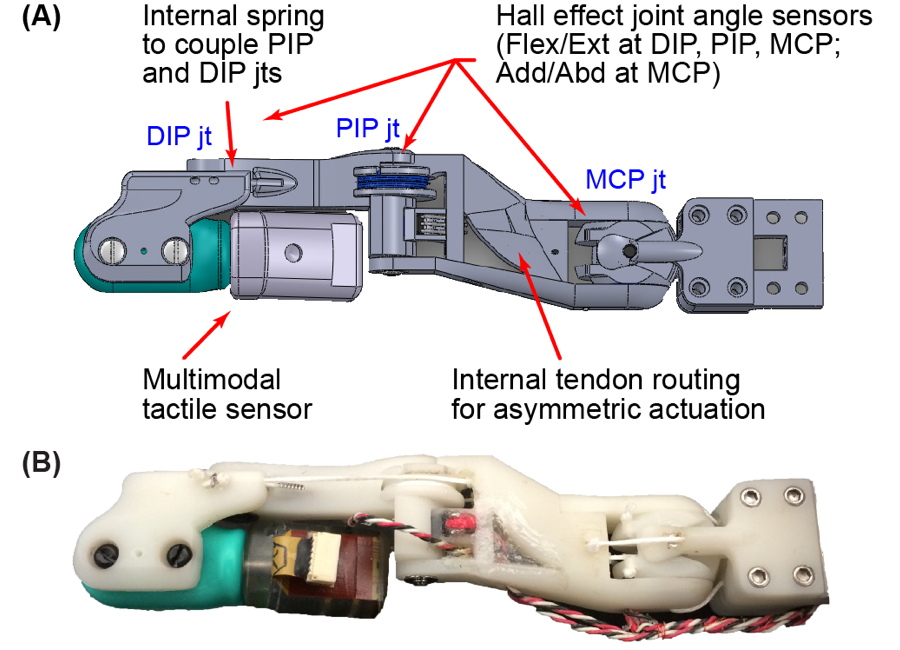 (A)

Internal spring to couple PIP and DIP jts

Hall effect joint angle sensors (Flex/Ext at DIP, PIP, MCP; Add/Abd at MCP)

DIP jt

PIP jt

MCP jt

Multimodal tactile sensor

Internal tendon routing for asymmetric actuation

(B)